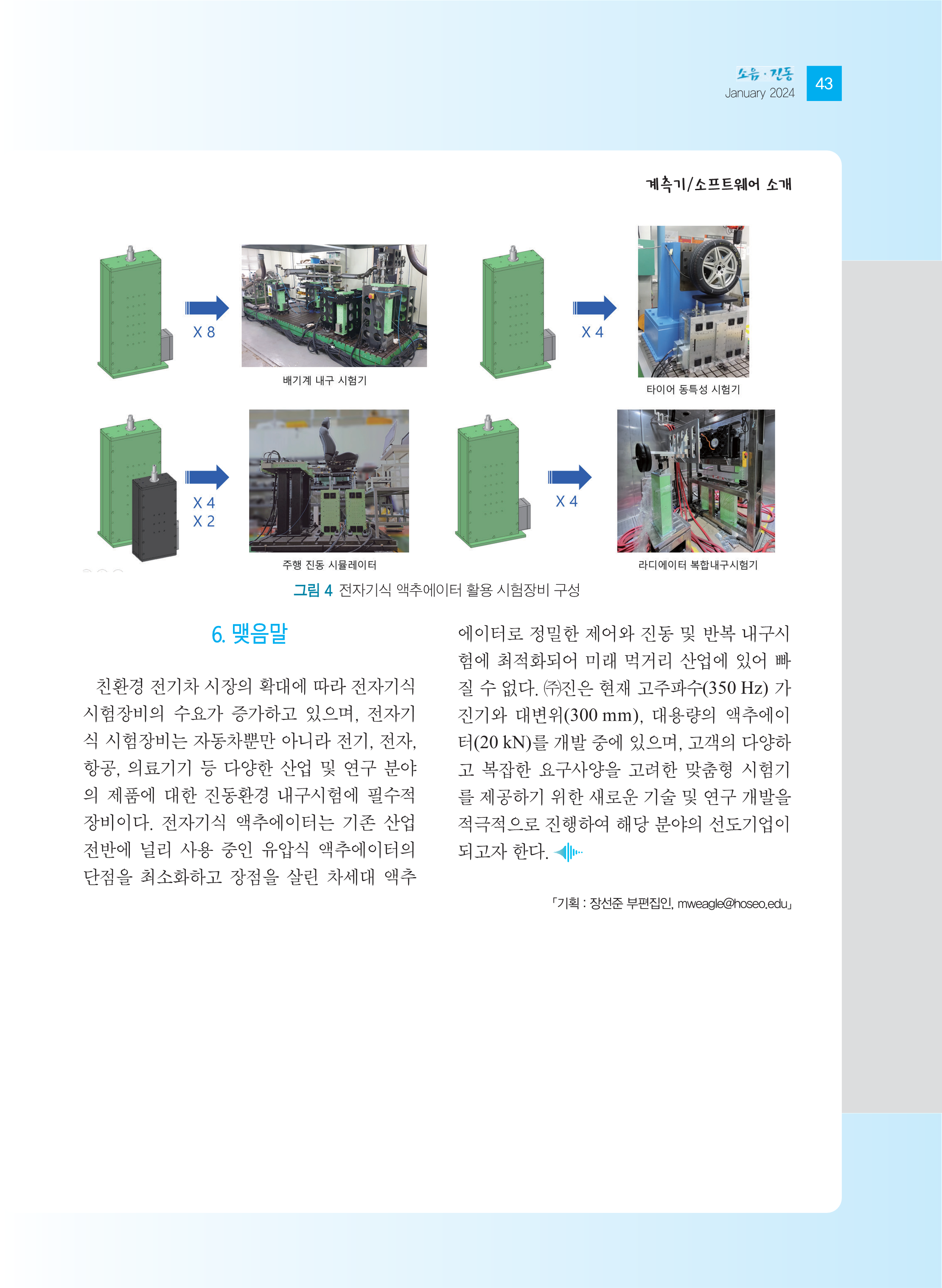 소음·진동
January 2024
43

계측기/소프트웨어 소개

X 8
배기계 내구 시험기

X 4
타이어 동특성 시험기

X 4
X 2
주행 진동 시뮬레이터

X 4
라디에이터 복합내구시험기

그림 4 전자기식 액추에이터 활용 시험장비 구성

6. 맺음말

친환경 전기차 시장의 확대에 따라 전자기식 시험장비의 수요가 증가하고 있으며, 전자기식 시험장비는 자동차뿐만 아니라 전기, 전자, 항공, 의료기기 등 다양한 산업 및 연구 분야의 제품에 대한 진동환경 내구시험에 필수적 장비이다. 전자기식 액추에이터는 기존 산업 전반에 널리 사용 중인 유압식 액추에이터의 단점을 최소화하고 장점을 살린 차세대 액추에이터로 정밀한 제어와 진동 및 반복 내구시험에 최적화되어 미래 먹거리 산업에 있어 빠질 수 없다. ㈜진은 현재 고주파수(350 Hz) 가진기와 대변위(300 mm), 대용량의 액추에이터(20 kN)를 개발 중에 있으며, 고객의 다양하고 복잡한 요구사양을 고려한 맞춤형 시험기를 제공하기 위한 새로운 기술 및 연구 개발을 적극적으로 진행하여 해당 분야의 선도기업이 되고자 한다.

「기획 : 장선준 부편집인, mweagle@hoseo.edu」